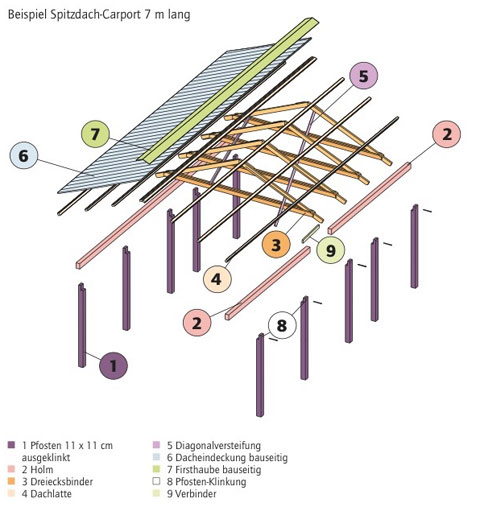 Beispiel Spitzdach-Carport 7 m lang

5

7

2

6

3

9

4

2

8

1

1 Pfosten 11 x 11 cm ausgeklinkt
2 Holm
3 Dreiecksbinder
4 Dachlatte

5 Diagonalversteifung
6 Dacheindeckung bauseitig
7 Firsthaube bauseitig
8 Pfosten-Klinkung
9 Verbinder